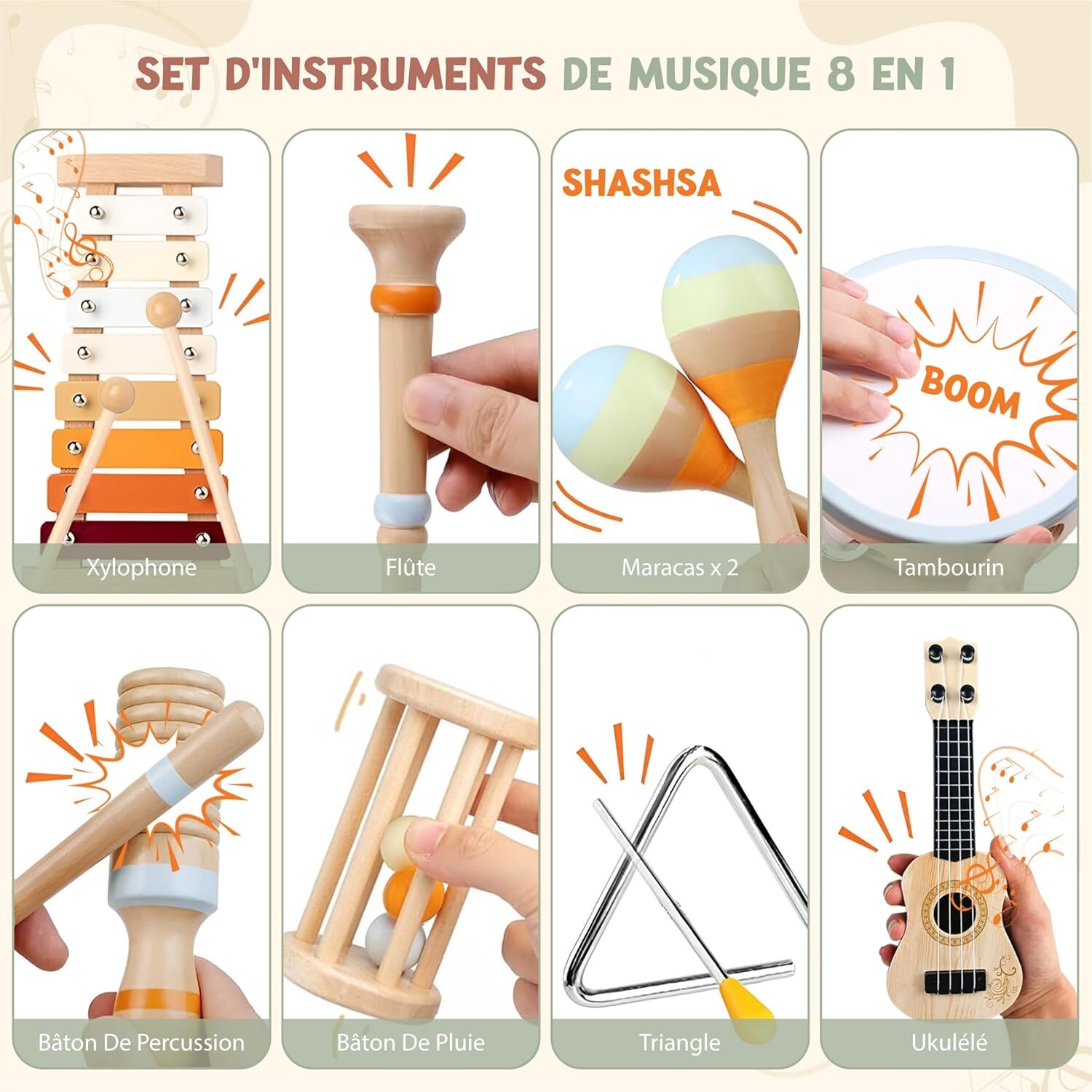 SET D'INSTRUMENTS DE MUSIQUE 8 EN 1

Xylophone

Flûte

SHASHSA

Maracas x 2

BOOM

Tambourin

Bâton De Percussion

Bâton De Pluie

Triangle

Ukulélé