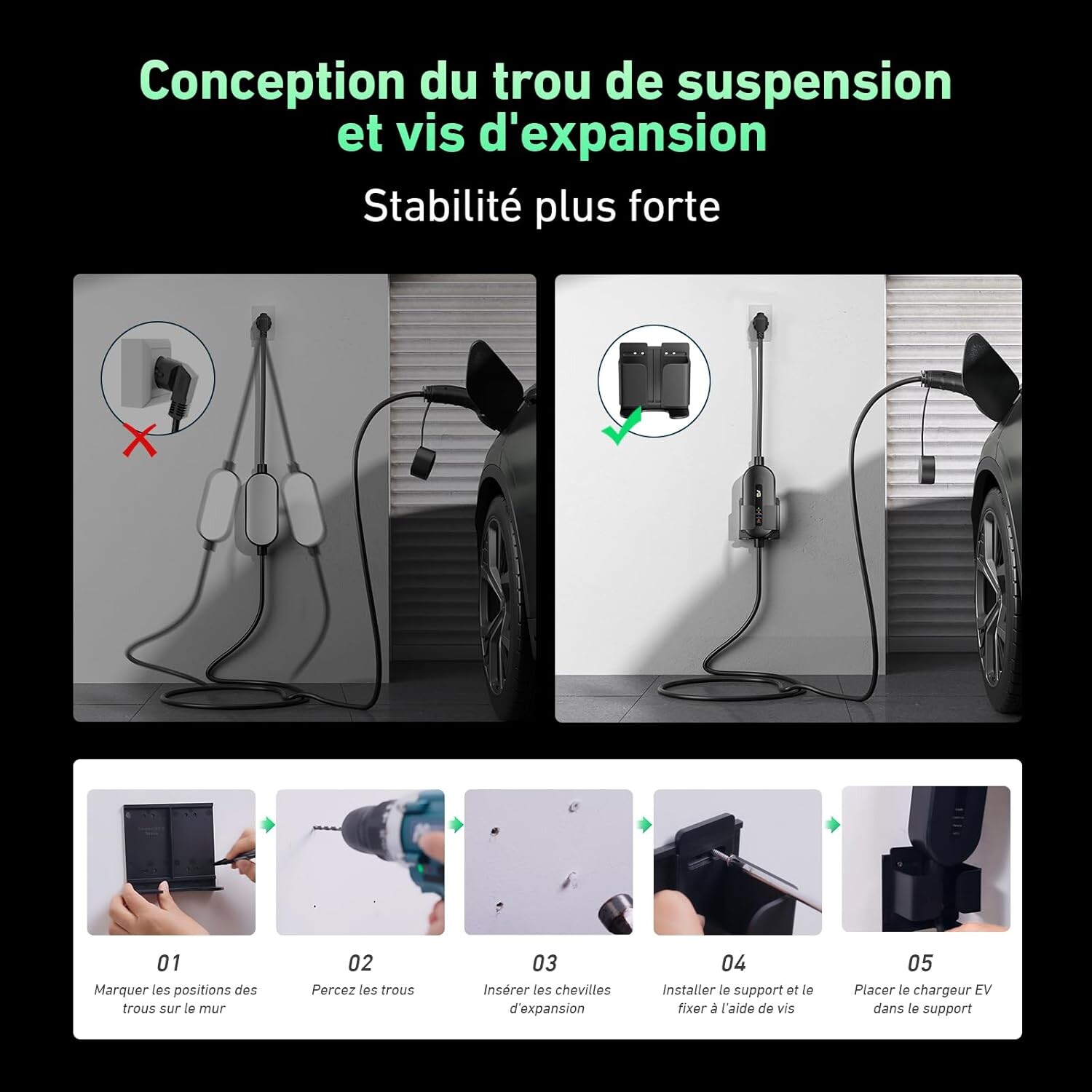 Conception du trou de suspension et vis d'expansion

Stabilité plus forte

01
Marquer les positions des trous sur le mur

02
Percez les trous

03
Insérer les chevilles d'expansion

04
Installer le support et le fixer à l'aide de vis

05
Placer le chargeur EV dans le support