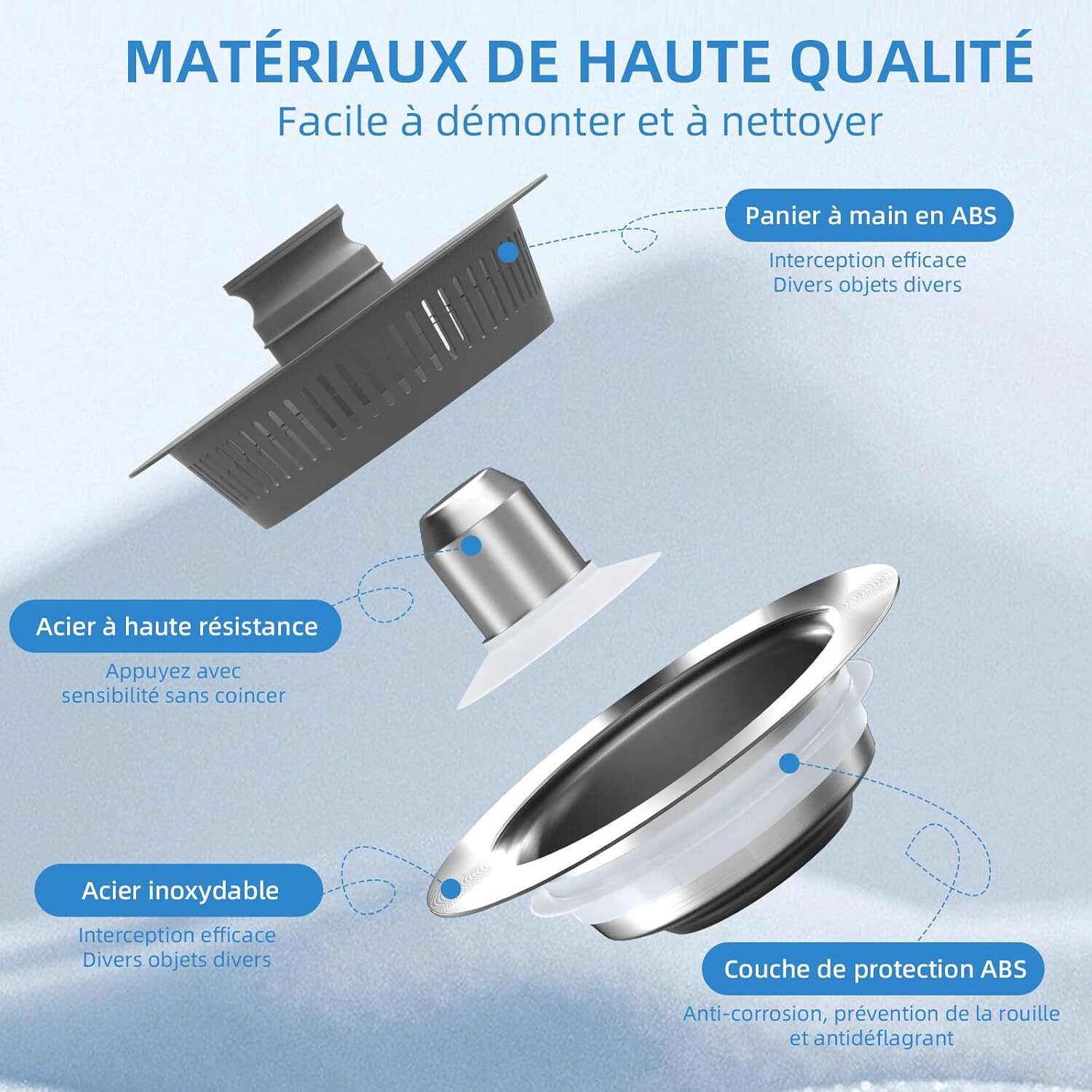 MATÉRIAUX DE HAUTE QUALITÉ
Facile à démonter et à nettoyer

Panier à main en ABS
Interception efficace
Divers objets divers

Acier à haute résistance
Appuyez avec sensibilité sans coincer

Acier inoxydable
Interception efficace
Divers objets divers

Couche de protection ABS
Anti-corrosion, prévention de la rouille et antidéflagrant