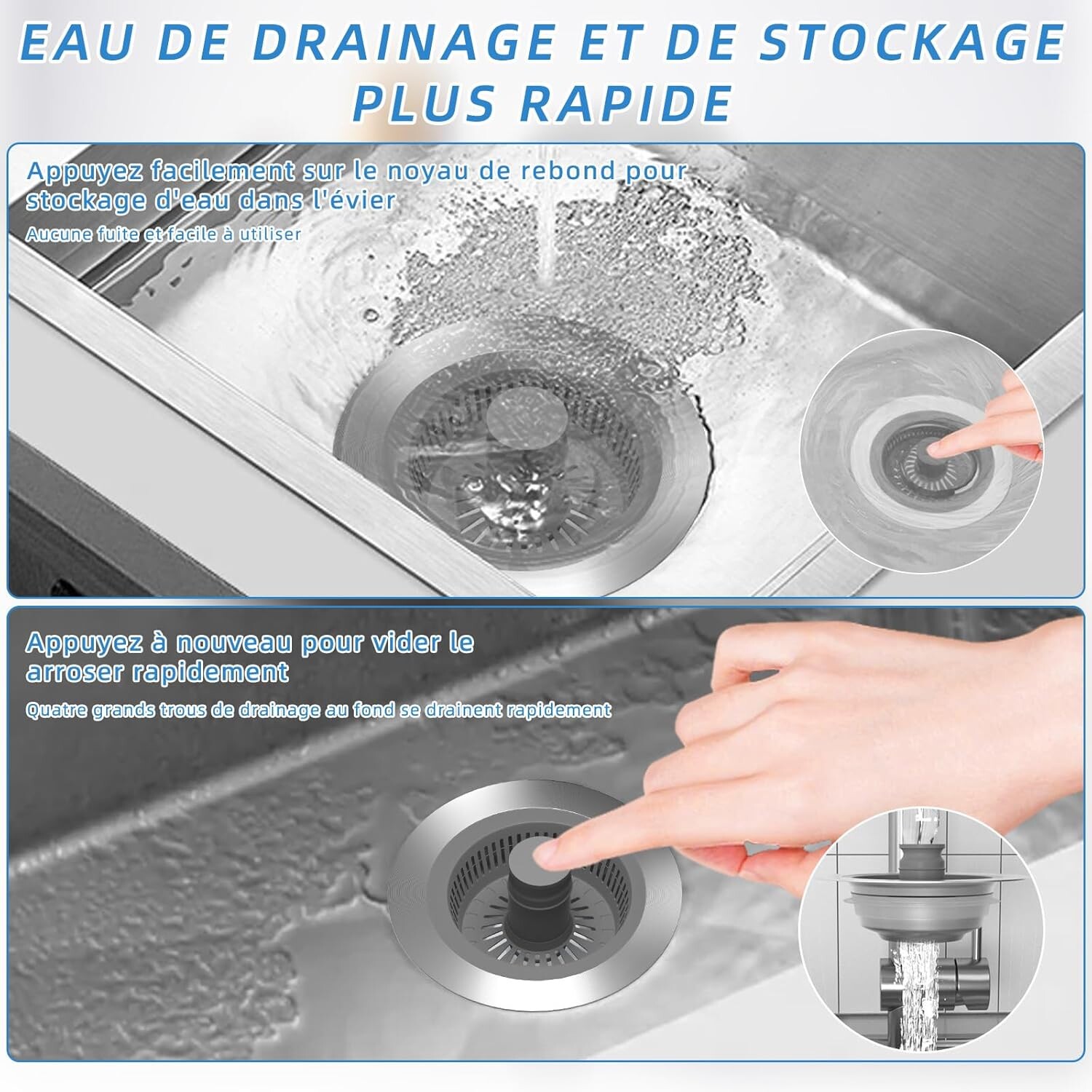 EAU DE DRAINAGE ET DE STOCKAGE PLUS RAPIDE

Appuyez facilement sur le noyau de rebond pour stockage d'eau dans l'évier

Aucune fuite et facile à utiliser

Appuyez à nouveau pour vider le arroser rapidement

Quatre grands trous de drainage au fond se drainent rapidement