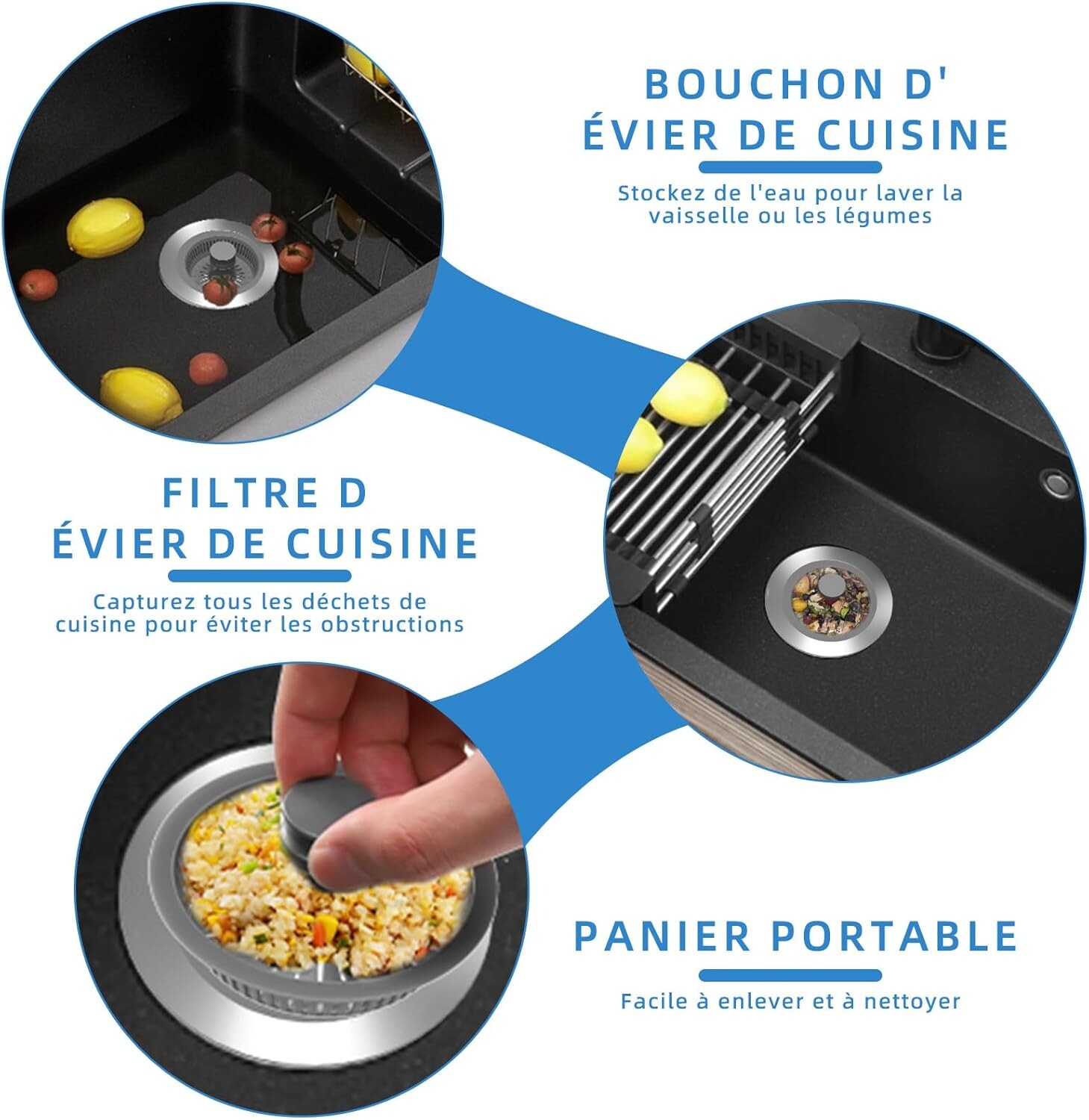 BOUCHON D' ÉVIER DE CUISINE

Stockez de l'eau pour laver la vaisselle ou les légumes

FILTRE D ÉVIER DE CUISINE

Capturez tous les déchets de cuisine pour éviter les obstructions

PANIER PORTABLE

Facile à enlever et à nettoyer